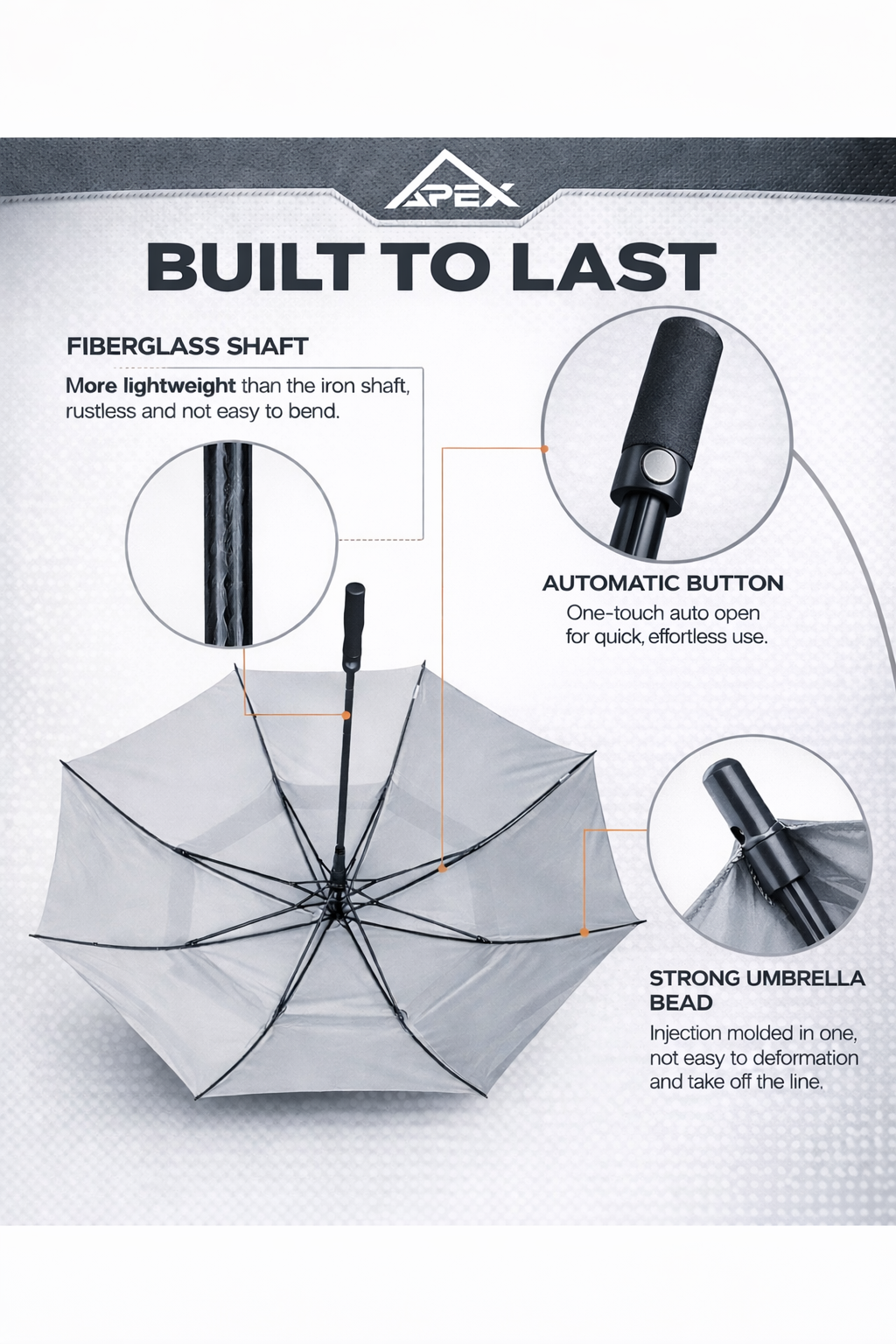 APEX

BUILT TO LAST

FIBERGLASS SHAFT

More lightweight than the iron shaft, rustless and not easy to bend.

AUTOMATIC BUTTON

One-touch auto open for quick, effortless use.

STRONG UMBRELLA BEAD

Injection molded in one, not easy to deformation and take off the line.